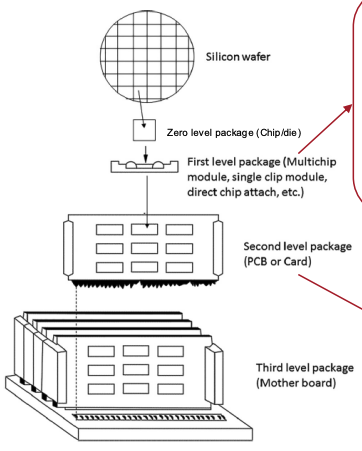 Silicon wafer

Zero level package (Chip/die)

First level package (Multichip module, single clip module, direct chip attach, etc.)

Second level package (PCB or Card)

Third level package (Mother board)